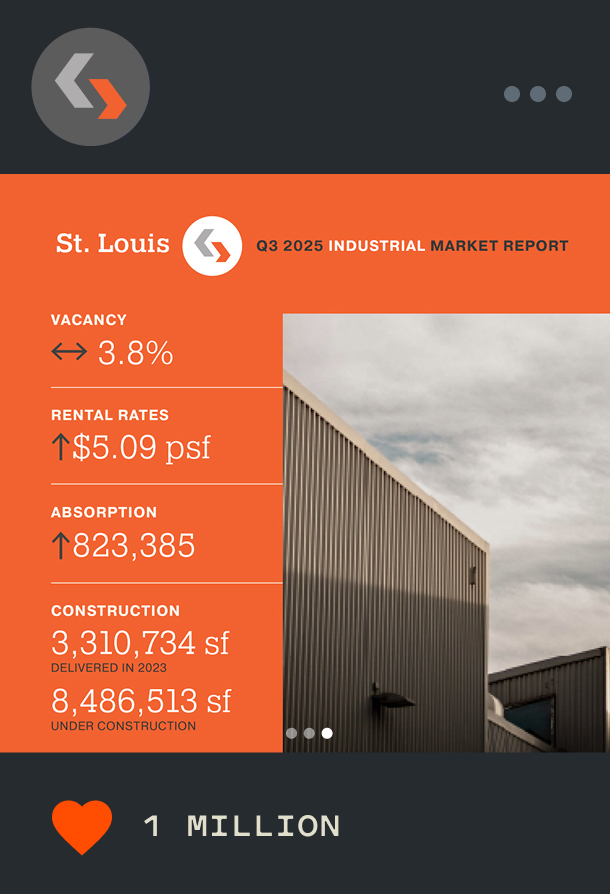 St. Louis

Q3 2025 INDUSTRIAL MARKET REPORT

VACANCY
↔ 3.8%

RENTAL RATES
↑$5.09 psf

ABSORPTION
↑823,385

CONSTRUCTION
3,310,734 sf
DELIVERED IN 2023
8,486,513 sf
UNDER CONSTRUCTION

1 MILLION